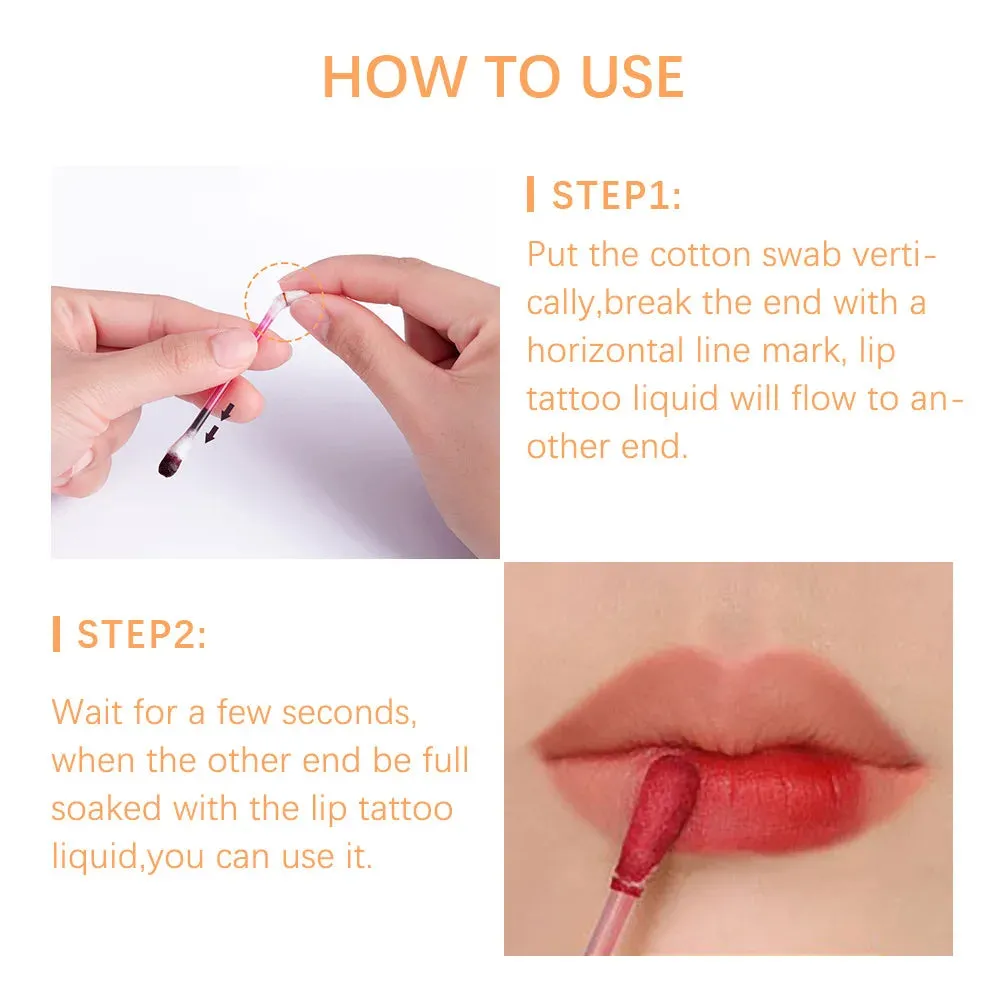 HOW TO USE

STEP1:

Put the cotton swab vertically,break the end with a horizontal line mark, lip tattoo liquid will flow to another end.

STEP2:

Wait for a few seconds, when the other end be full soaked with the lip tattoo liquid,you can use it.